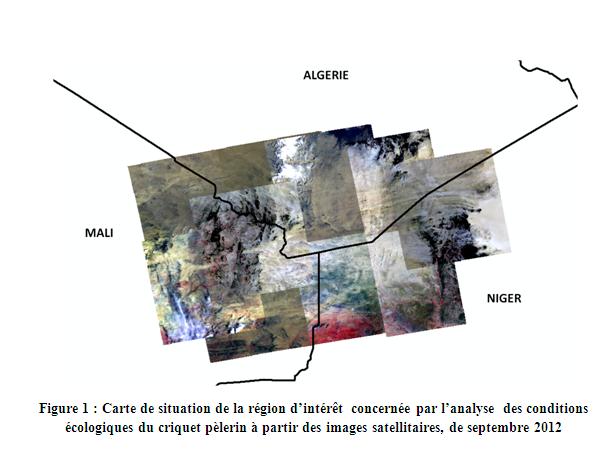 ALGERIE

MALI

NIGER

Figure 1 : Carte de situation de la région d'intérêt concernée par l'analyse des conditions écologiques du criquet pèlerin à partir des images satellitaires, de septembre 2012